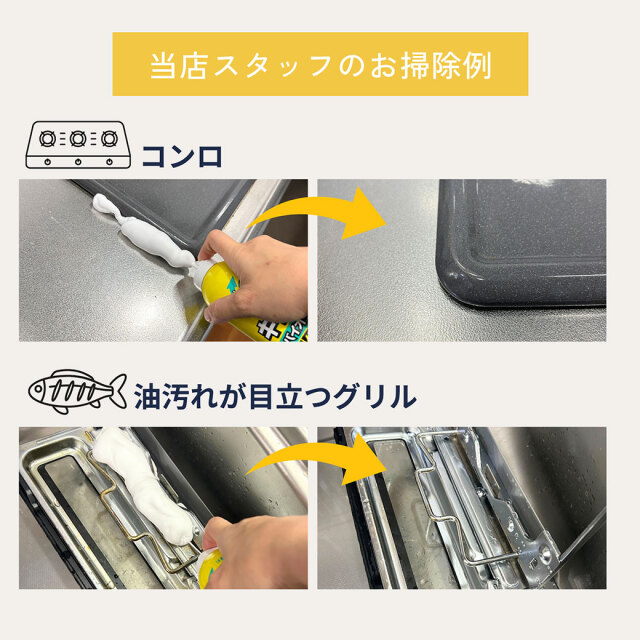 当店スタッフのお掃除例

コンロ

油汚れが目立つグリル