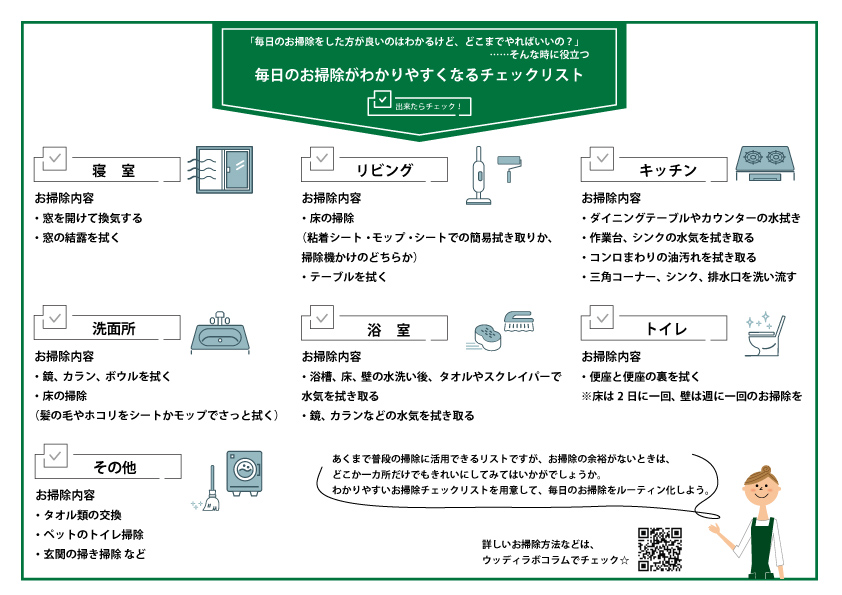 「毎日のお掃除をした方が良いのはわかるけど、どこまでやればいいの？」
……そんな時に役立つ
毎日のお掃除がわかりやすくなるチェックリスト

出来たらチェック！

寝　室
お掃除内容
・窓を開けて換気する
・窓の結露を拭く

リビング
お掃除内容
・床の掃除
（粘着シート・モップ・シートでの簡易拭き取りか、掃除機かけのどちらか）
・テーブルを拭く

キッチン
お掃除内容
・ダイニングテーブルやカウンターの水拭き
・作業台、シンクの水気を拭き取る
・コンロまわりの油汚れを拭き取る
・三角コーナー、シンク、排水口を洗い流す

洗面所
お掃除内容
・鏡、カラン、ボウルを拭く
・床の掃除
（髪の毛やホコリをシートかモップでさっと拭く）

浴　室
お掃除内容
・浴槽、床、壁の水洗い後、タオルやスクレイパーで水気を拭き取る
・鏡、カランなどの水気を拭き取る

トイレ
お掃除内容
・便座と便座の裏を拭く
※床は２日に一回、壁は週に一回のお掃除を

その他
お掃除内容
・タオル類の交換
・ペットのトイレ掃除
・玄関の掃き掃除 など

あくまで普段の掃除に活用できるリストですが、お掃除の余裕がないときは、どこか一カ所だけでもきれいにしてみてはいかがでしょうか。
わかりやすいお掃除チェックリストを用意して、毎日のお掃除をルーティン化しよう。

詳しいお掃除方法などは、
ウッディラボコラムでチェック☆